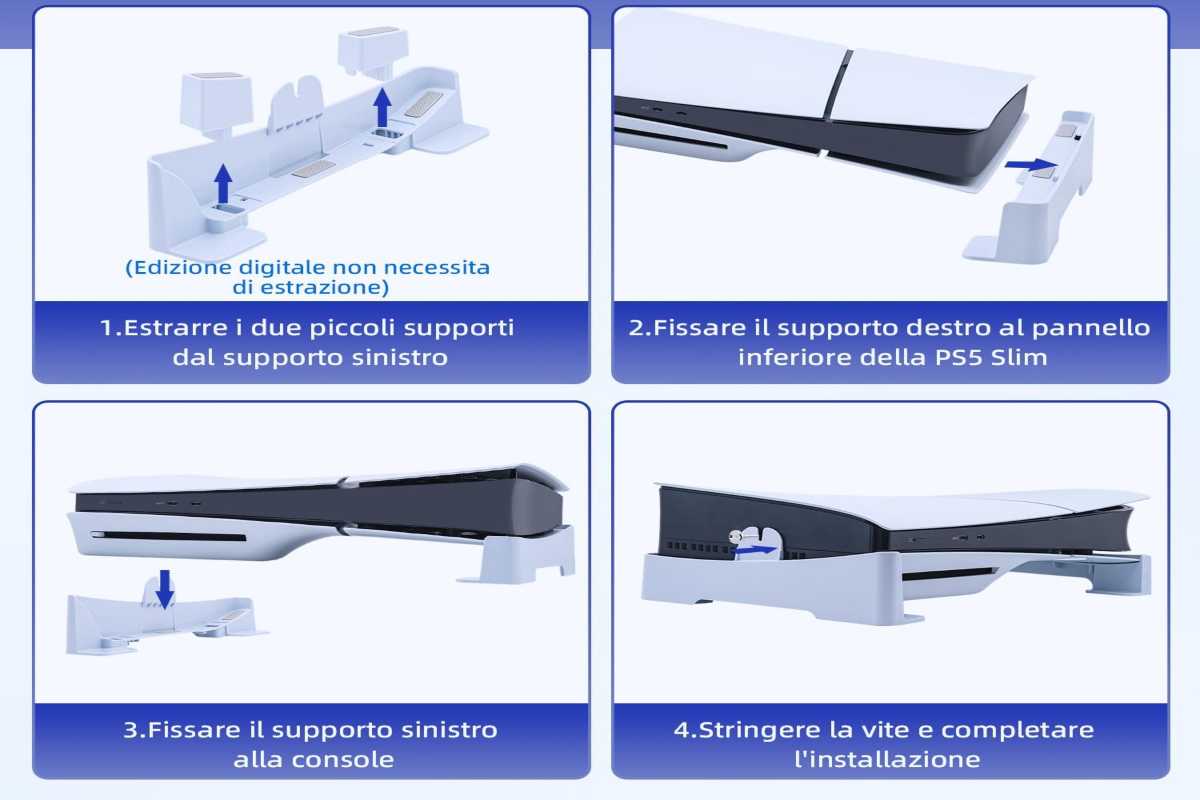 (Edizione digitale non necessita di estrazione)

1.Estrarre i due piccoli supporti dal supporto sinistro

2.Fissare il supporto destro al pannello inferiore della PS5 Slim

3.Fissare il supporto sinistro alla console

4.Stringere la vite e completare l'installazione